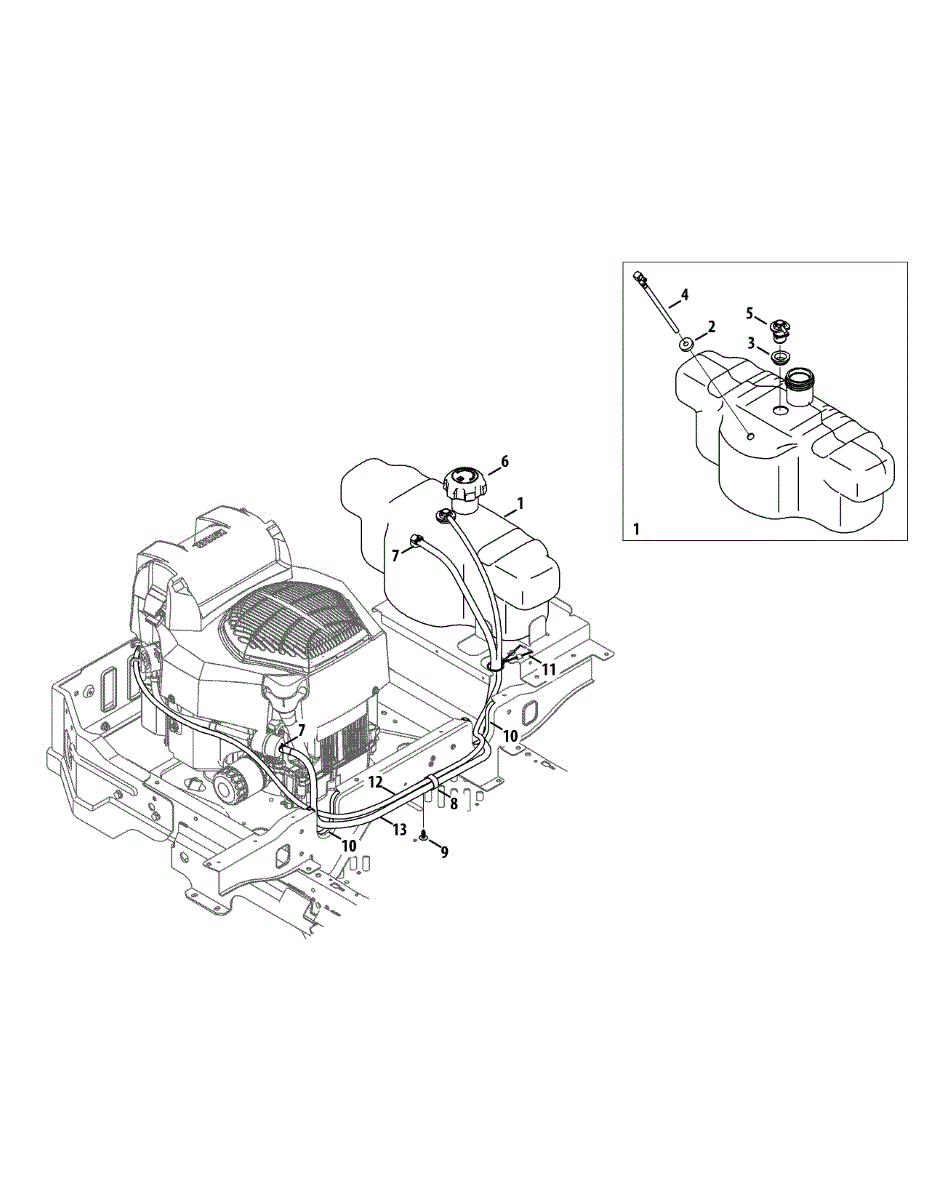 4
2
5
3
1
6
1
7
11
7
10
12
8
13
10
9