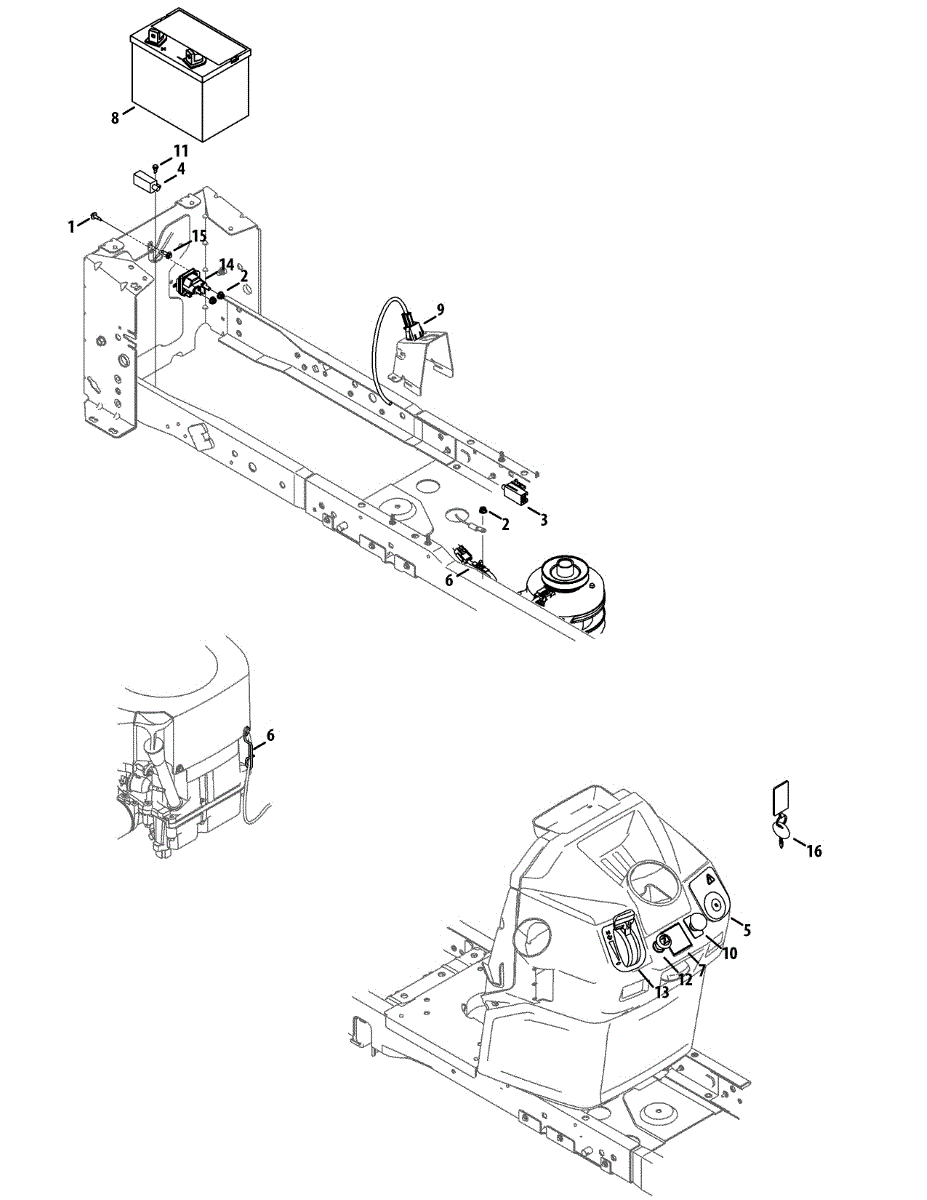 8
11
4
1
15
14
2
9
2
3
6
6
16
5
10
7
12
13