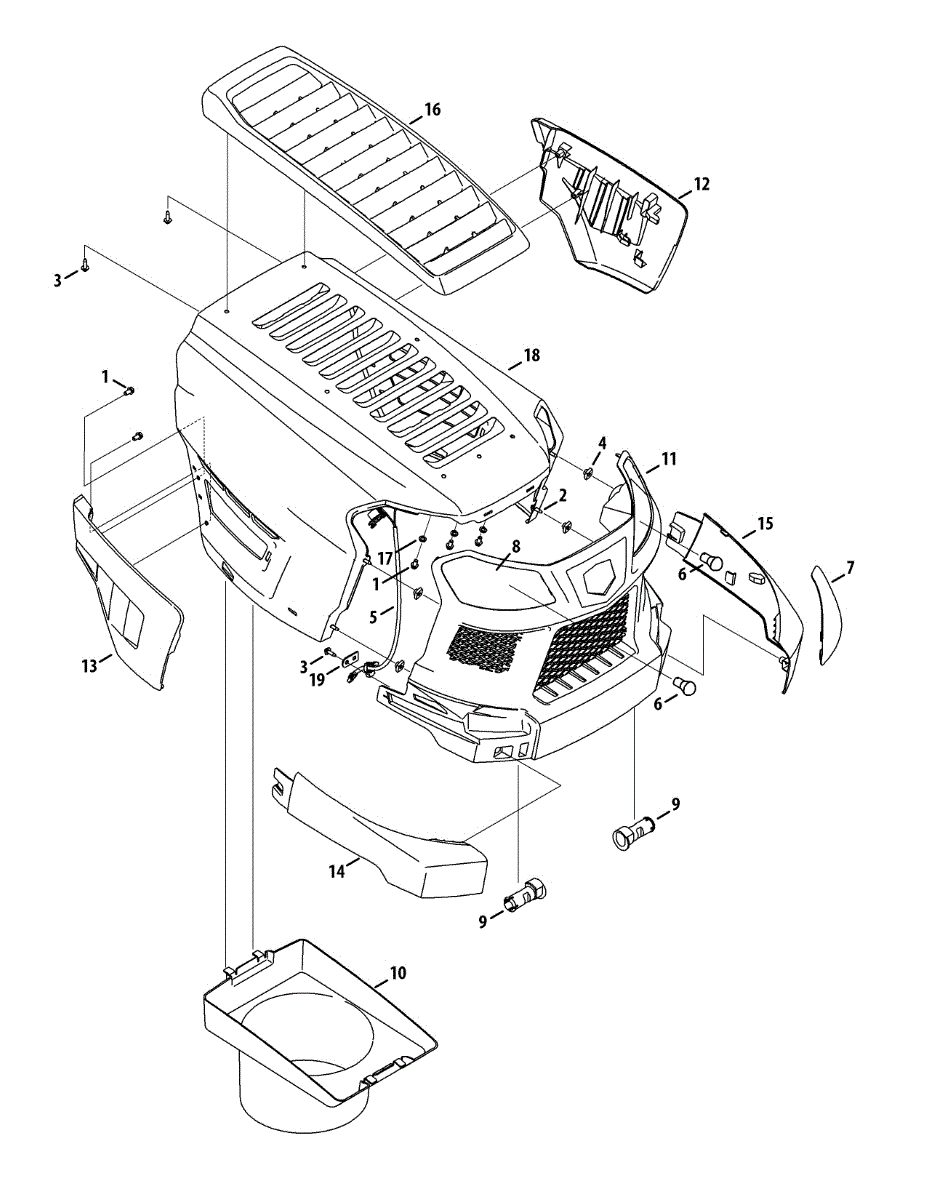 16
12
3
18
1
4
11
2
15
17
8
6
7
1
5
13
3
19
6
9
14
9
10