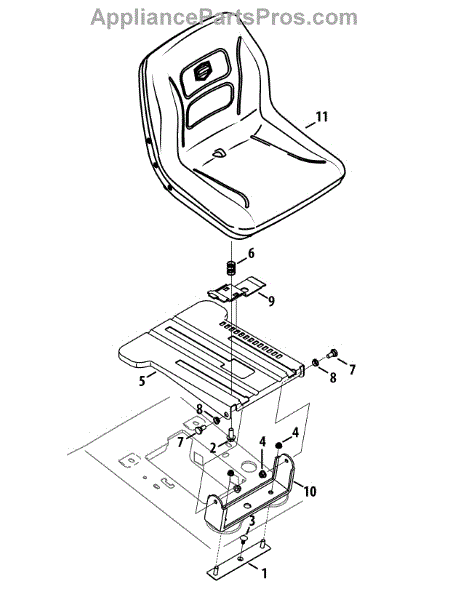 AppliancePartsPros.com

11

6

9

7

8

5

8

7

2

4

4

10

3

1