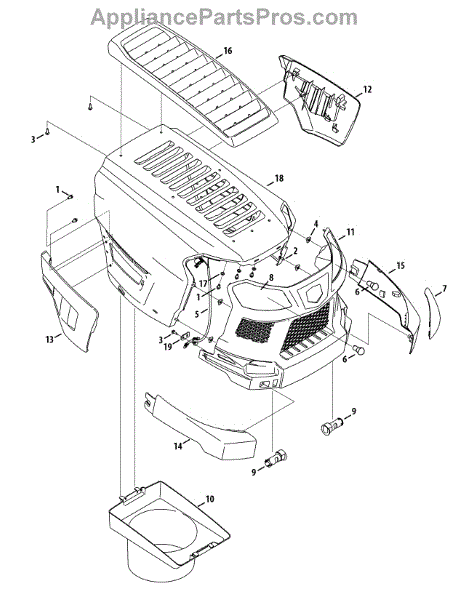 AppliancePartsPros.com

16
12
3
18
1
4
11
2
15
17
8
6
7
1
5
13
3
19
6
9
14
9
10