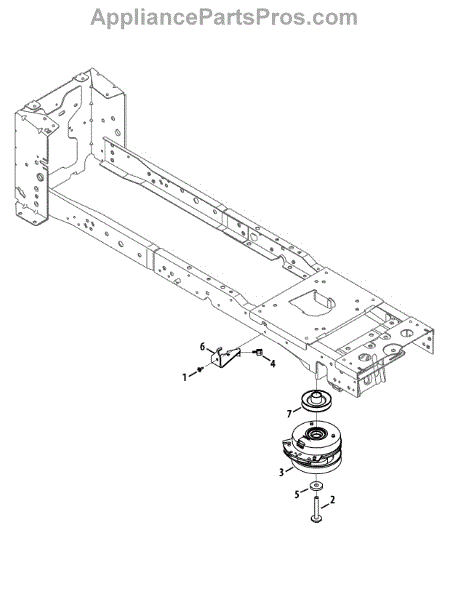 AppliancePartsPros.com

6
4
1
7
3
5
2