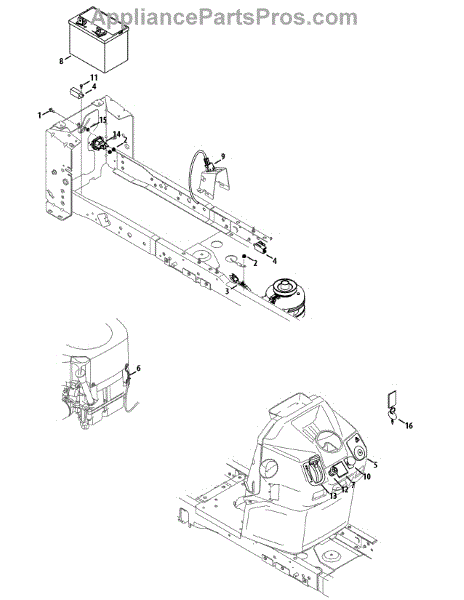 AppliancePartsPros.com

8
11
4
1
15
14
2
9
4
2
3
6
16
5
10
7
12
13