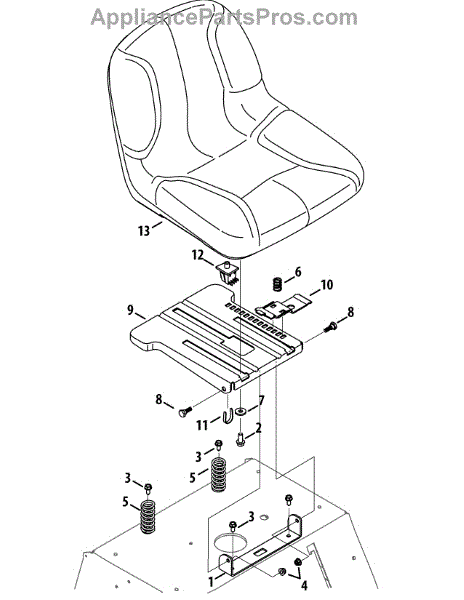 AppliancePartsPros.com

13
12
6
10
9
8
8
7
11
2
3
5
3
5
3
1
4