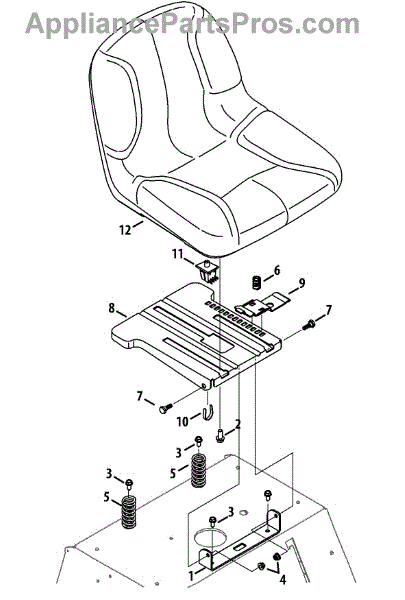 AppliancePartsPros.com

12
11
6
9
8
7
7
10
2
3
5
3
5
3
1
4