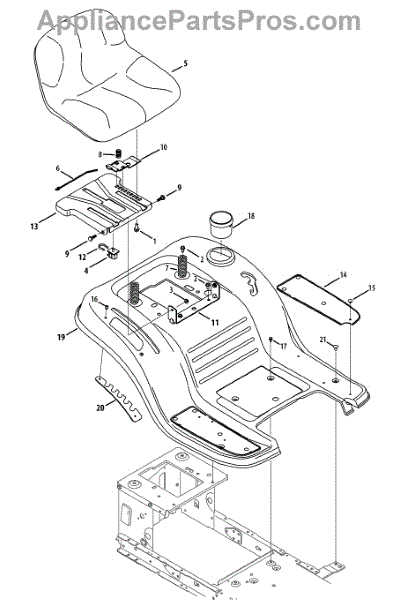 AppliancePartsPros.com

5
8
10
6
9
13
1
9
12
4
18
2
7
2
3
14
15
16
11
19
17
21
20