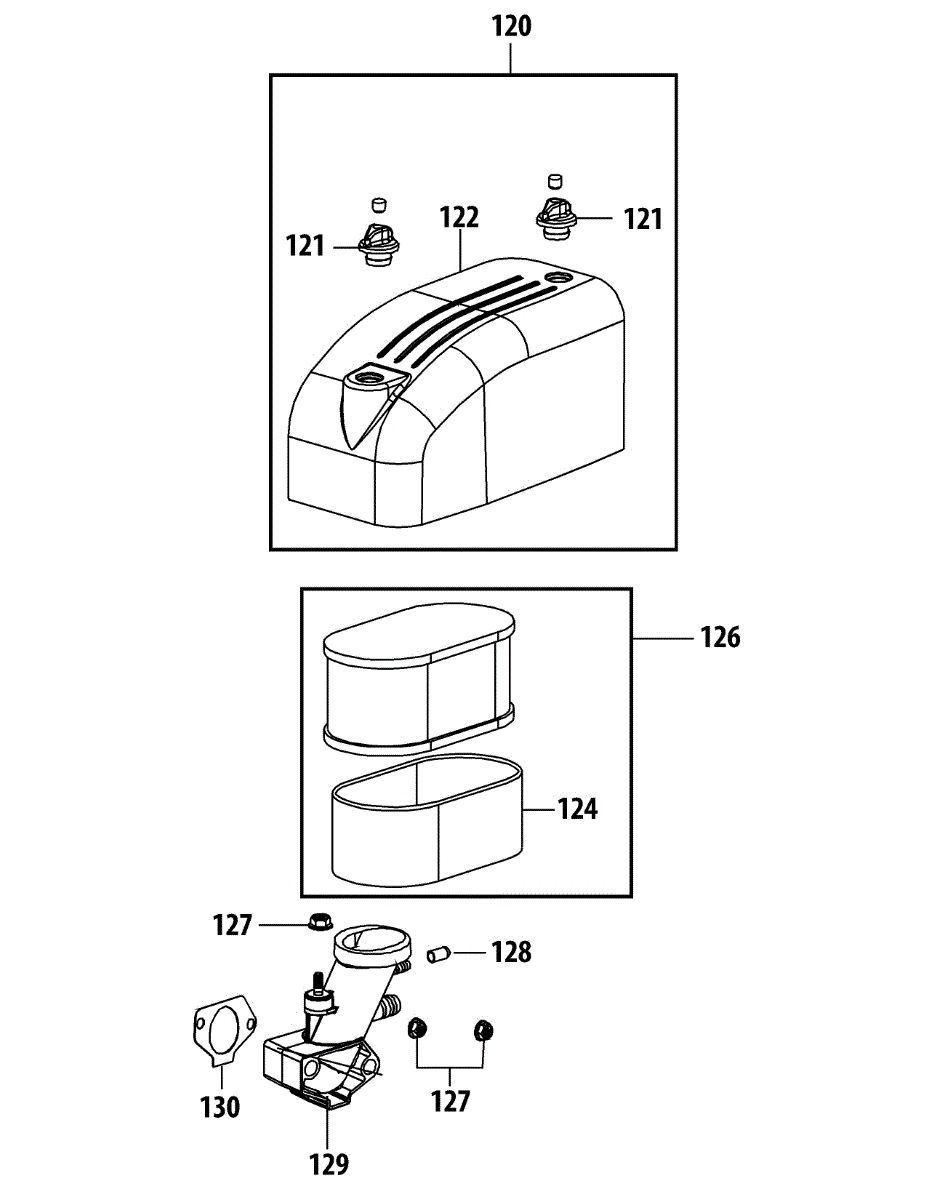 120

121
122
121

126

124

127
128

130
127
129