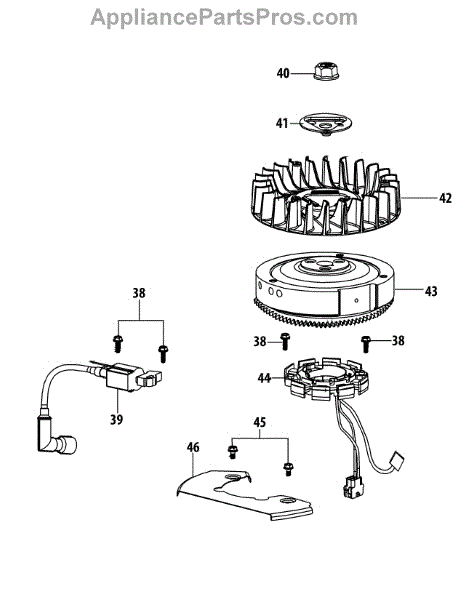 AppliancePartsPros.com

40

41

42

43

38

38

38

44

39

45

46