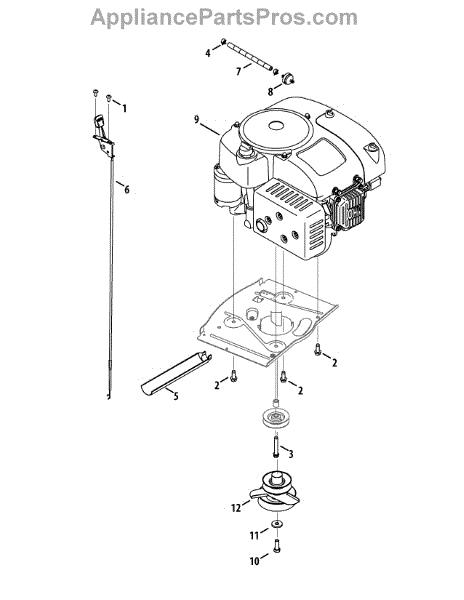 AppliancePartsPros.com

4
7
8
1
9
6
2
2
2
5
3
12
11
10