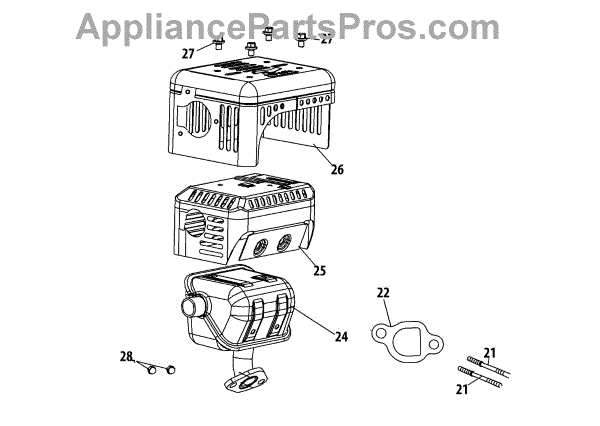 AppliancePartsPros.com

27

27

26

25

22

24

28

21

21