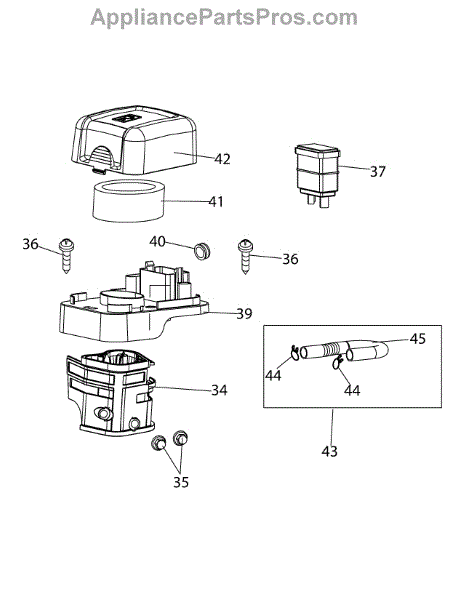 AppliancePartsPros.com

42
37
41
36
40
36
39
45
44
44
34
43
35