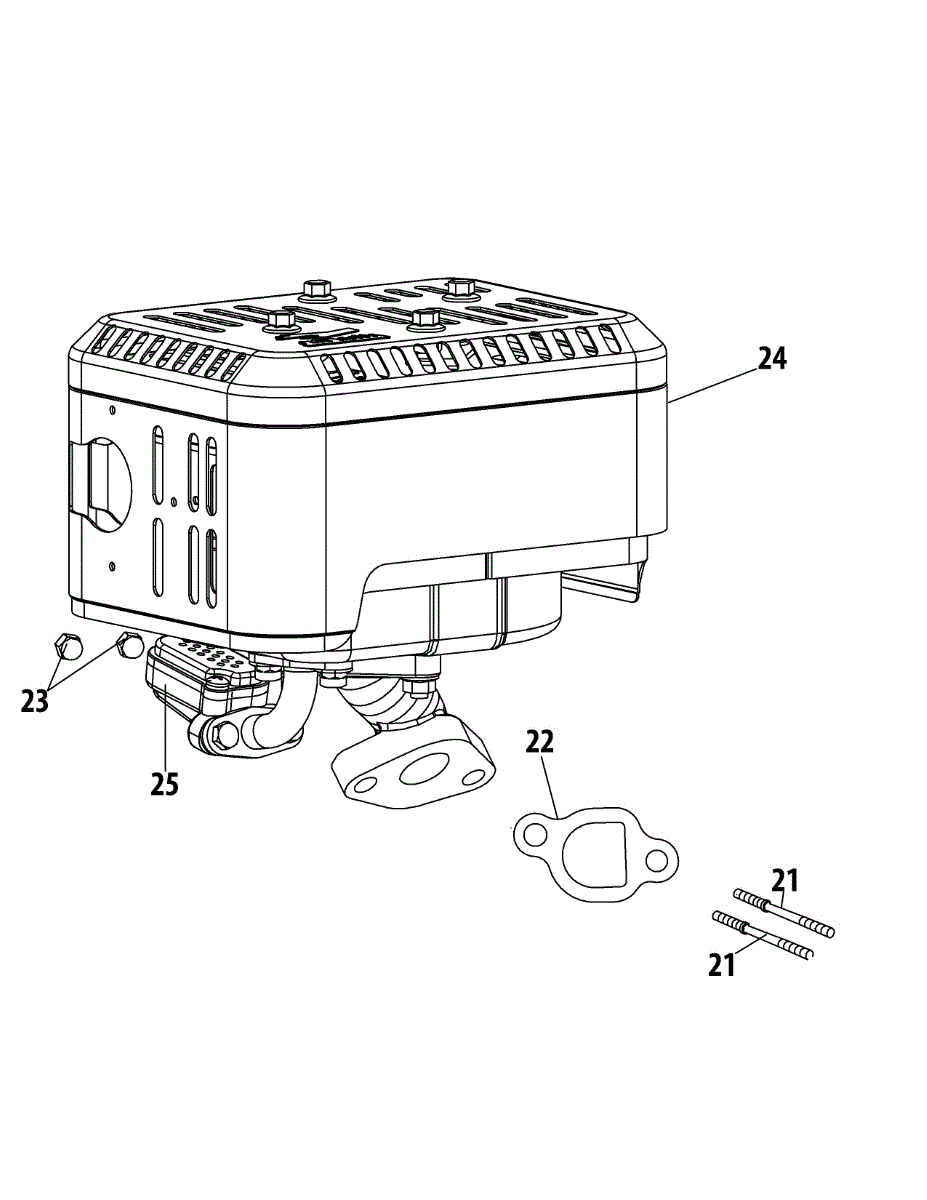 24

23

25

22

21

21