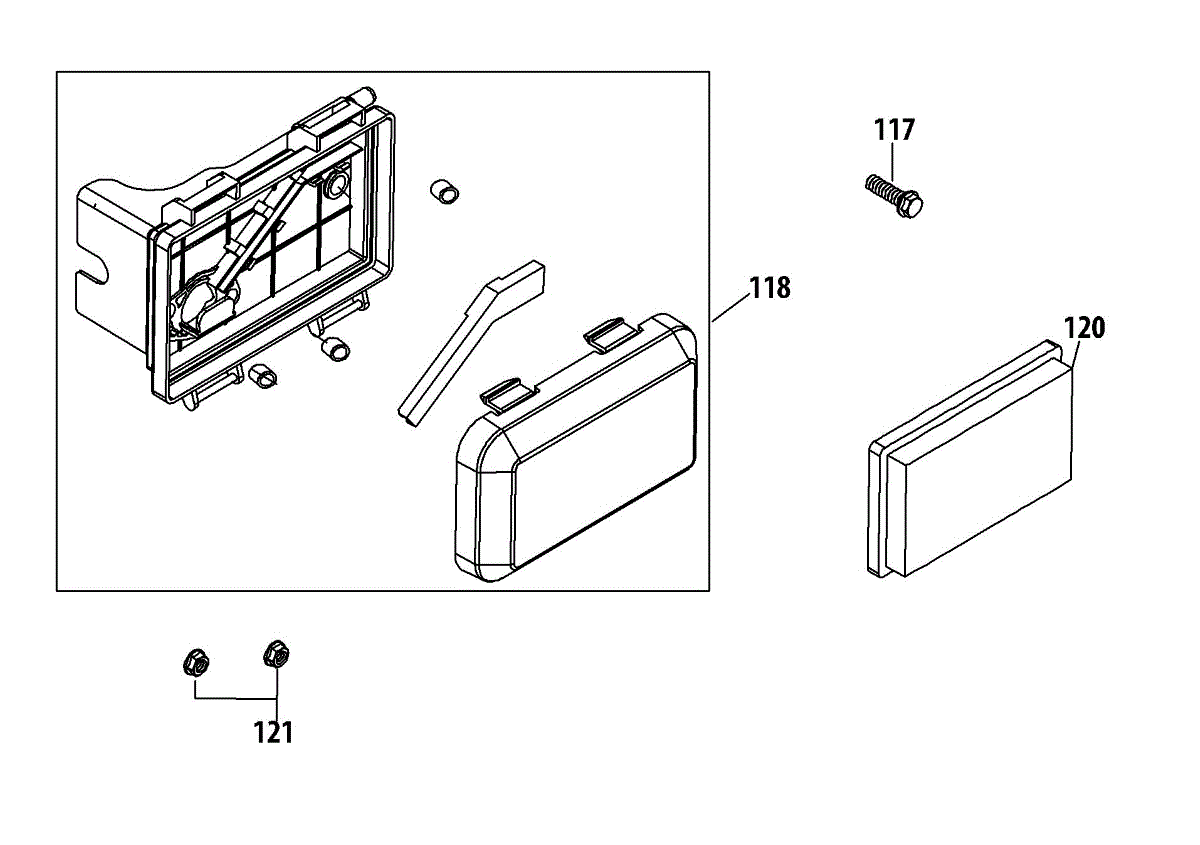 117

118

120

121