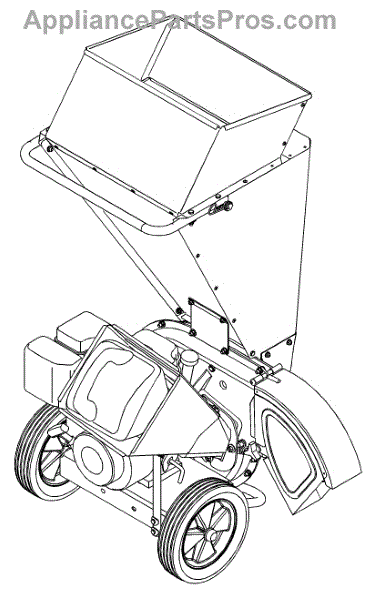 AppliancePartsPros.com