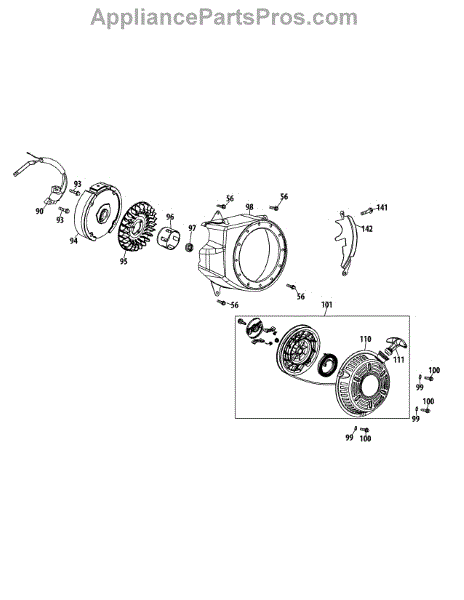 AppliancePartsPros.com

93
90
93
94
95
96
97
56
98
56
141
142
56
56
101
110
111
100
99
100
99
99
100