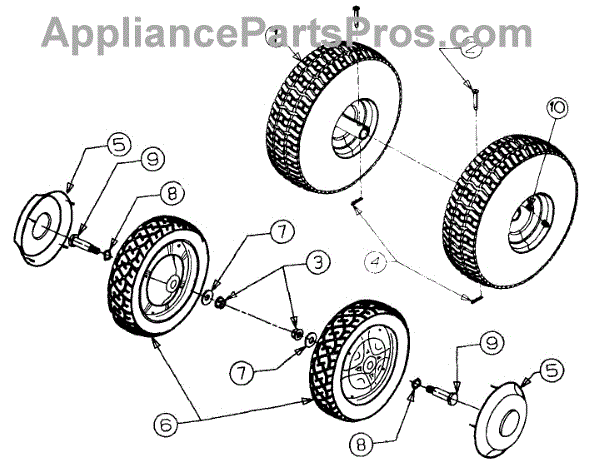 AppliancePartsPros.com

1
2
10
5
9
8
7
3
4
7
9
5
6
8