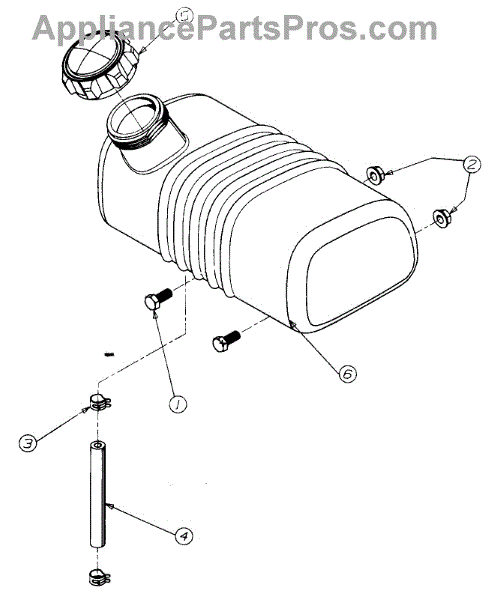 AppliancePartsPros.com

5

2

6

1

3

4