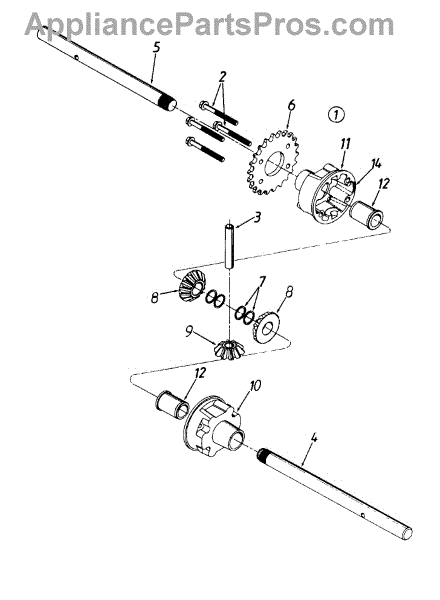 AppliancePartsPros.com

5
2
6
1
11
14
12
3
8
7
8
9
12
10
4