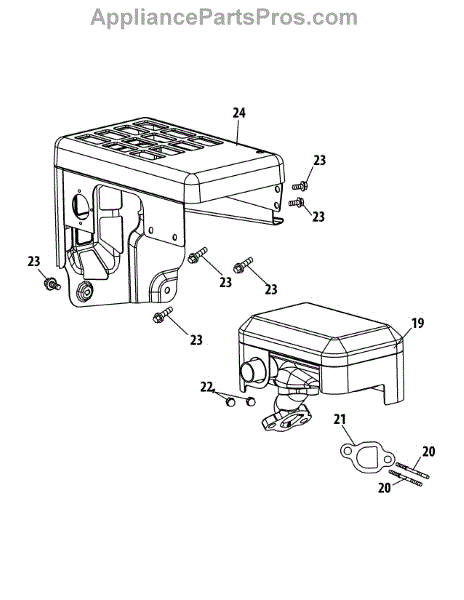 AppliancePartsPros.com

24

23

23

23

23

23

23

19

22

21

20

20