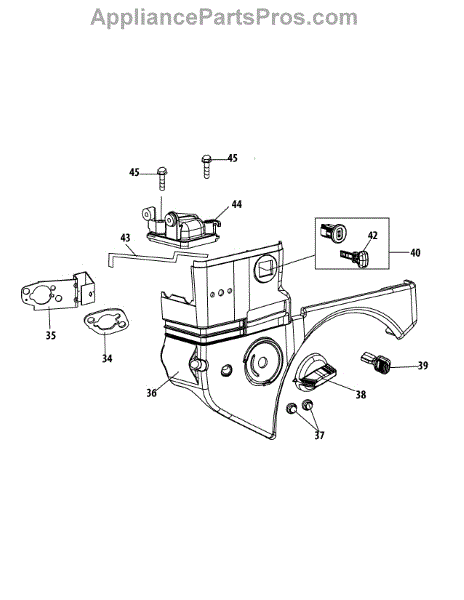 AppliancePartsPros.com

45
45
44
43
42
40
35
34
36
39
38
37