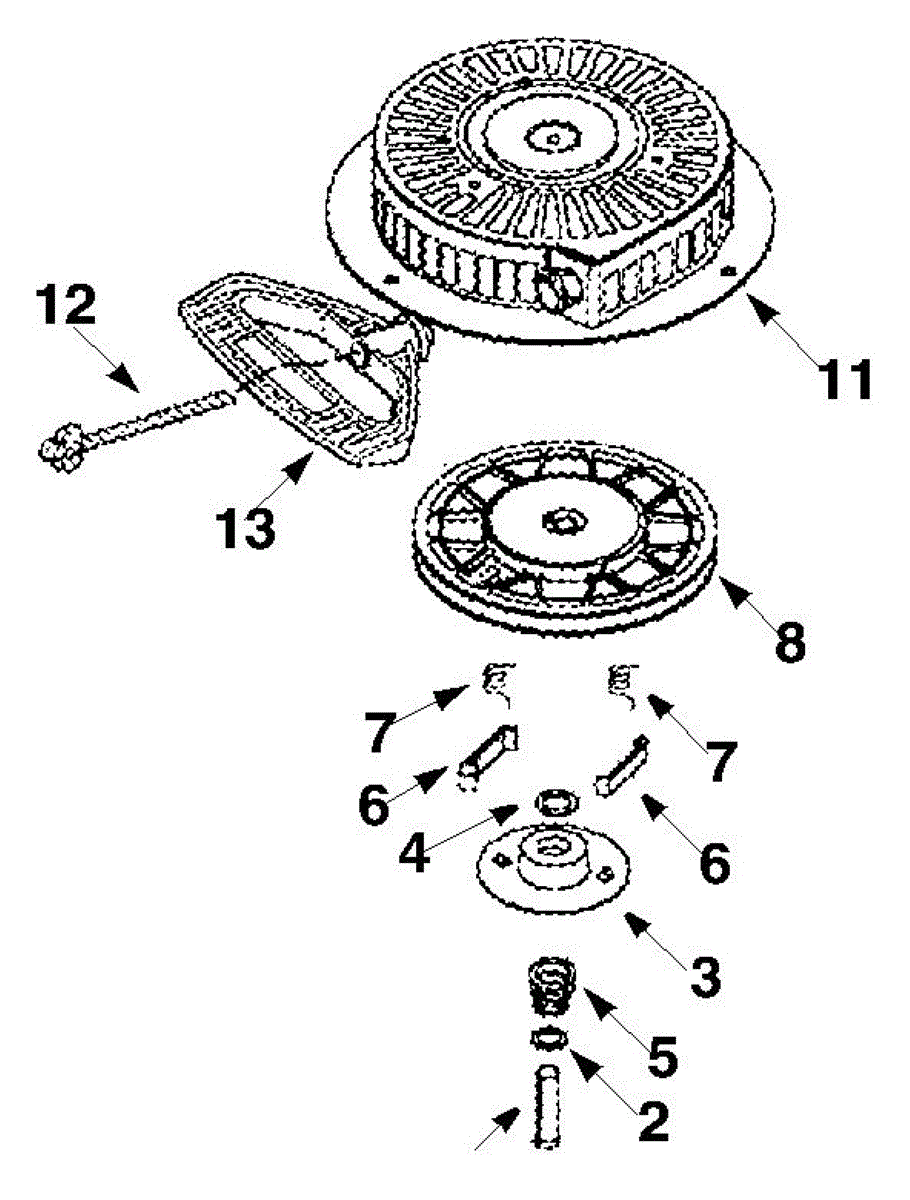 12
11
13
8
7
7
6
4
6
3
5
2