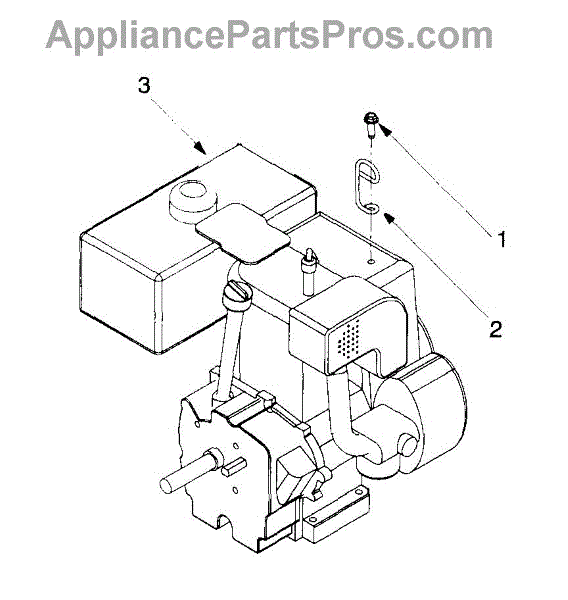 AppliancePartsPros.com

3

1

2