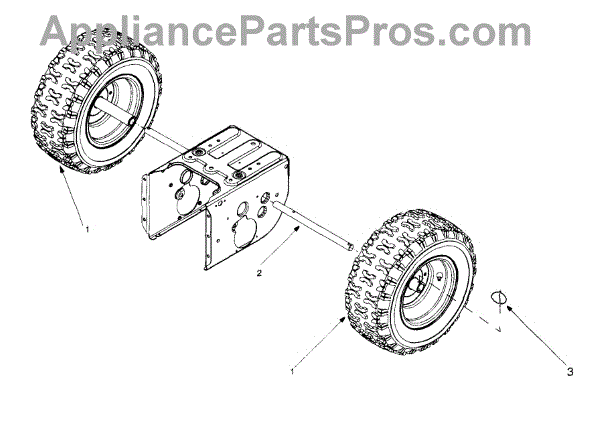 AppliancePartsPros.com

1

2

1

3