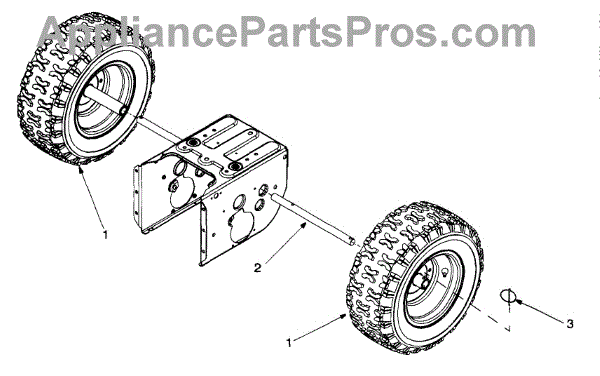 AppliancePartsPros.com

1

2

1

3