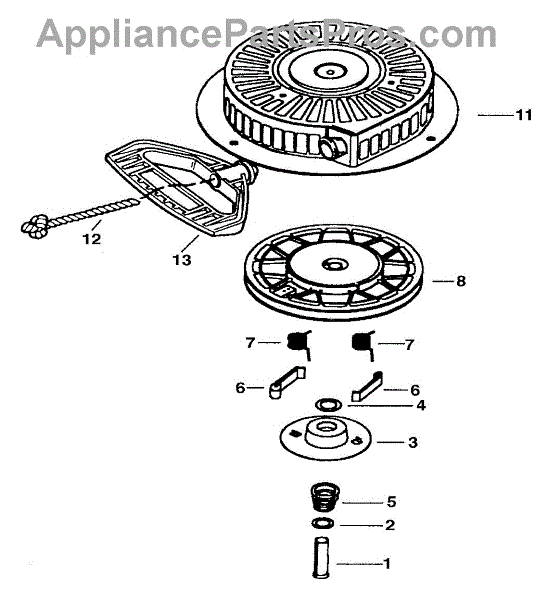 AppliancePartsPros.com

11
12
13
8
7
7
6
6
4
3
5
2
1