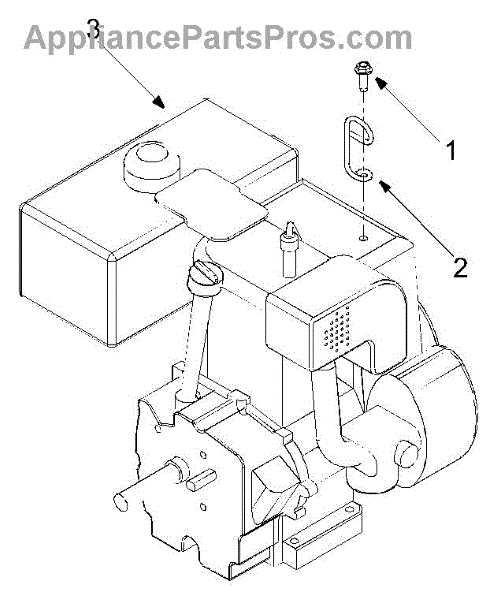 AppliancePartsPros.com
3
1
2