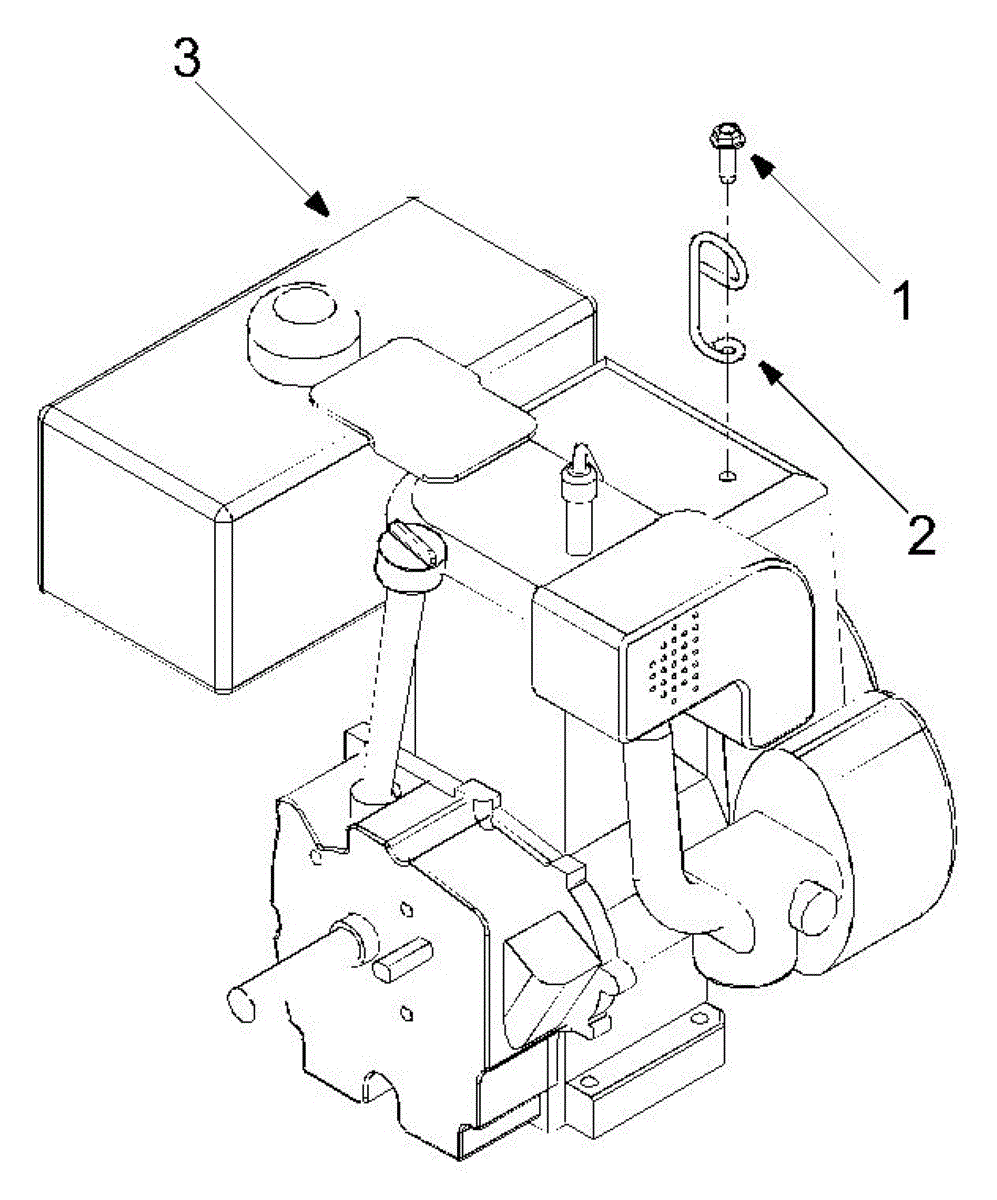 3

1

2