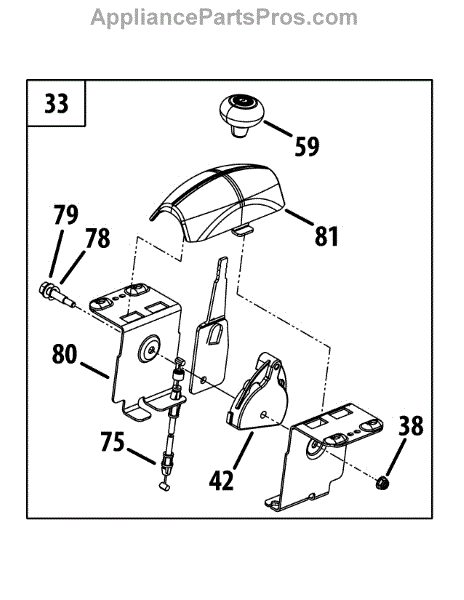 AppliancePartsPros.com

33

59

81

79

78

80

75

42

38