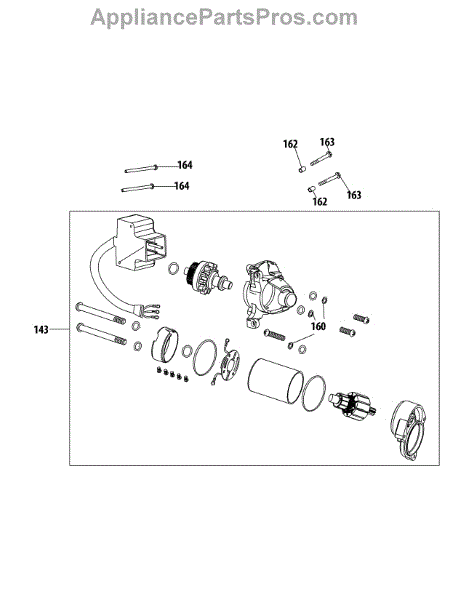 AppliancePartsPros.com

162
163
164
164
163
162
143
160