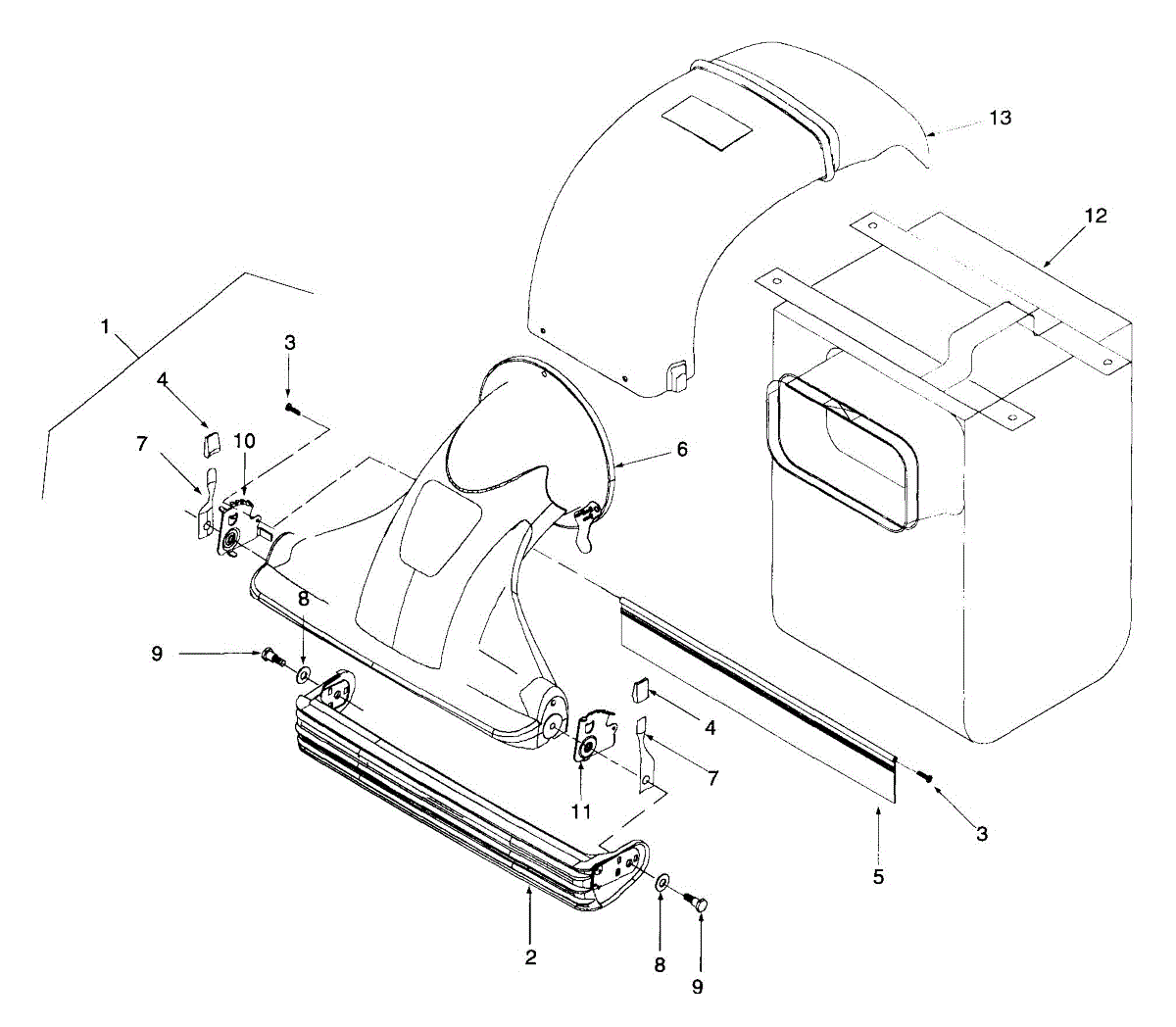 13
12
1
3
4
7
10
6
8
9
4
7
11
3
5
2
8
9