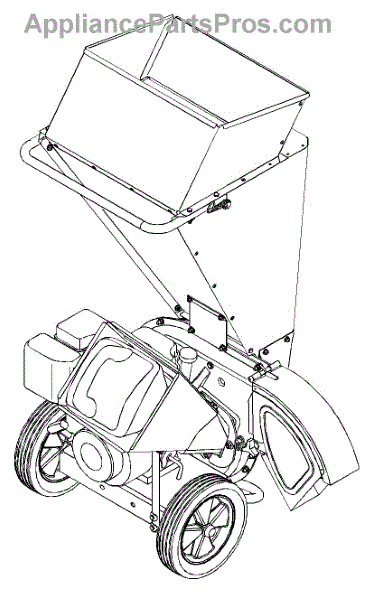 AppliancePartsPros.com