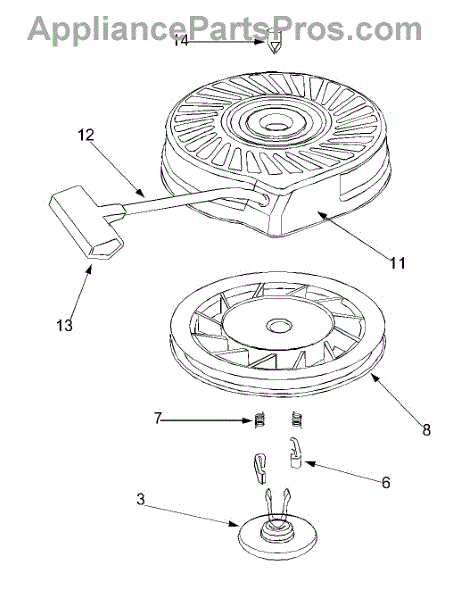 AppliancePartsPros.com

14

12

11

13

8

7

6

3