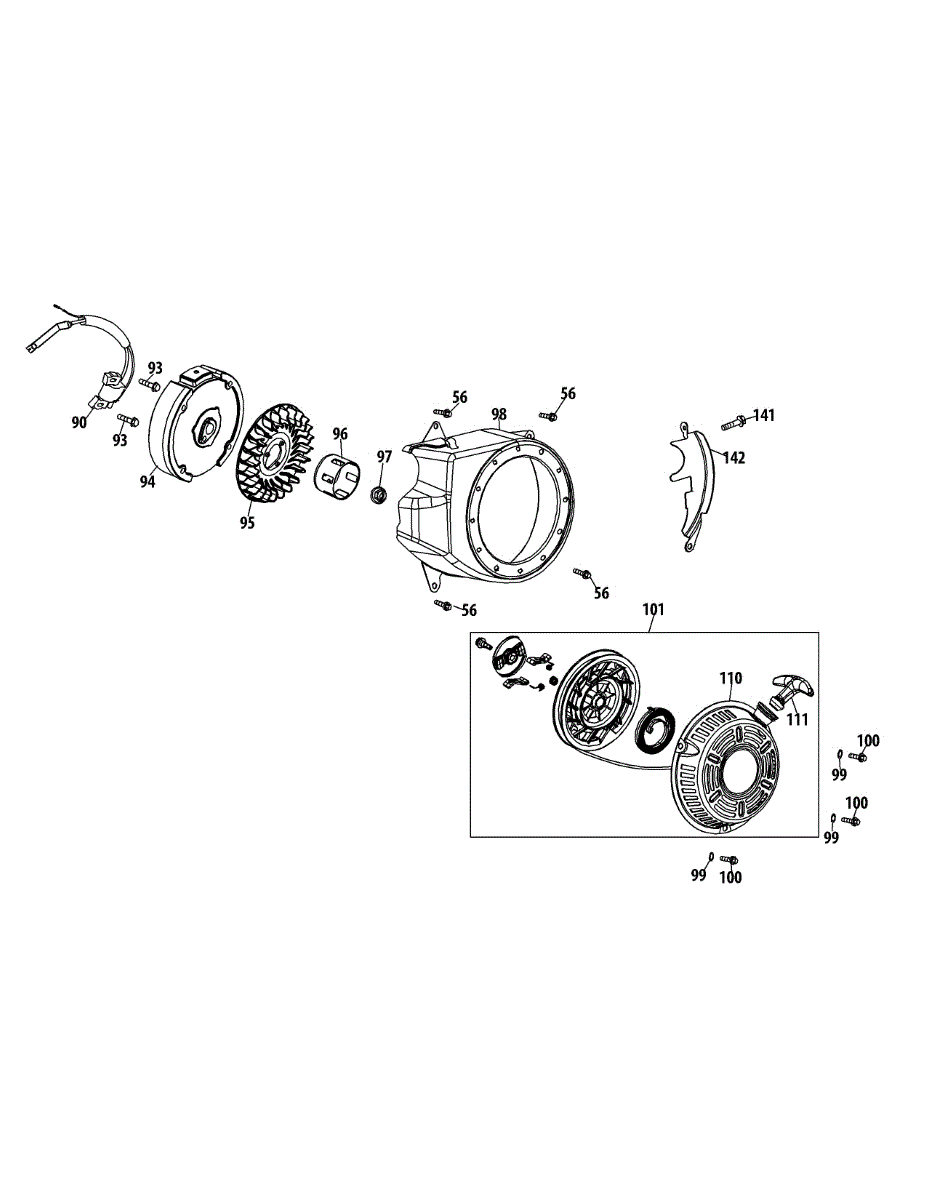 93
90
93
94
95
96
97
56
98
56
141
142
56
56
101
110
111
100
99
100
99
99
100