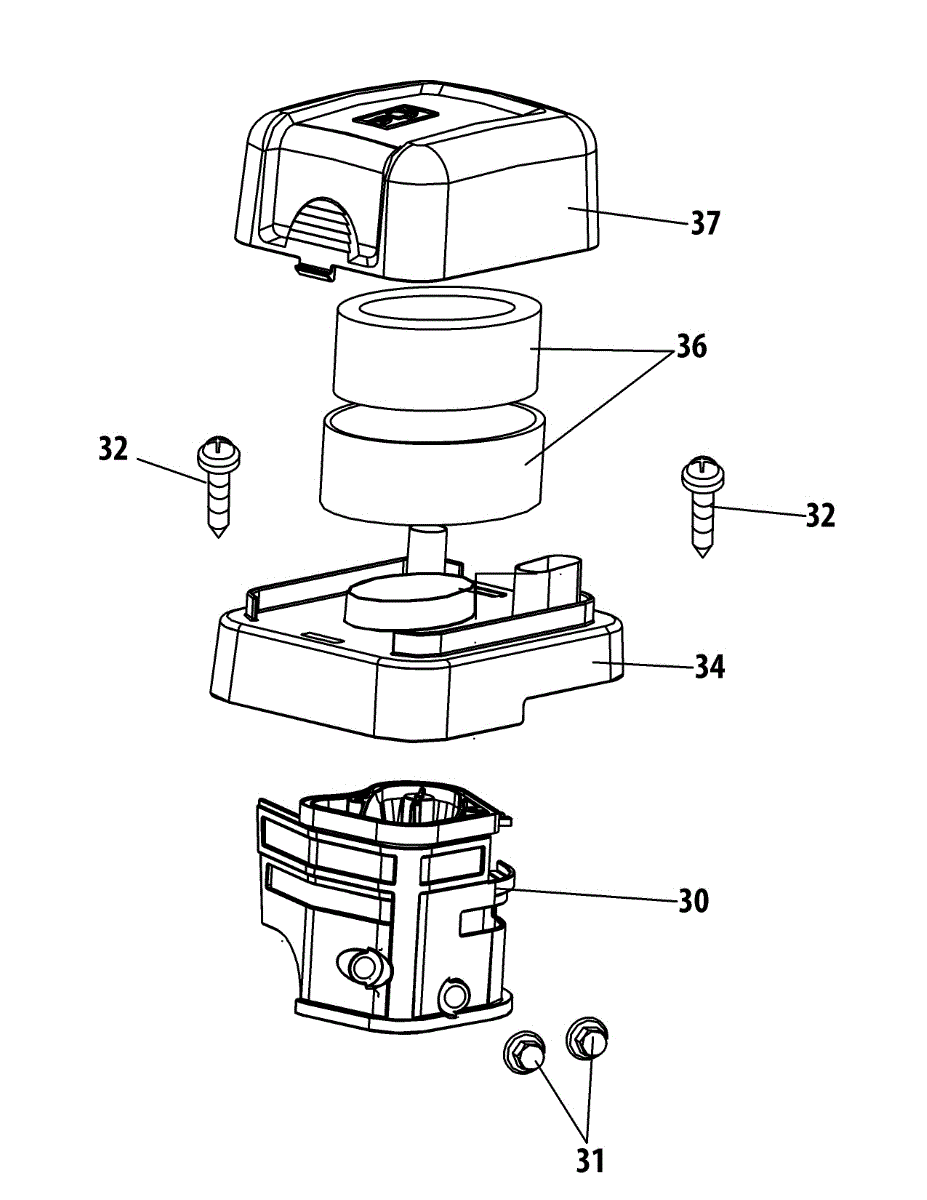 37
36
32
32
34
30
31