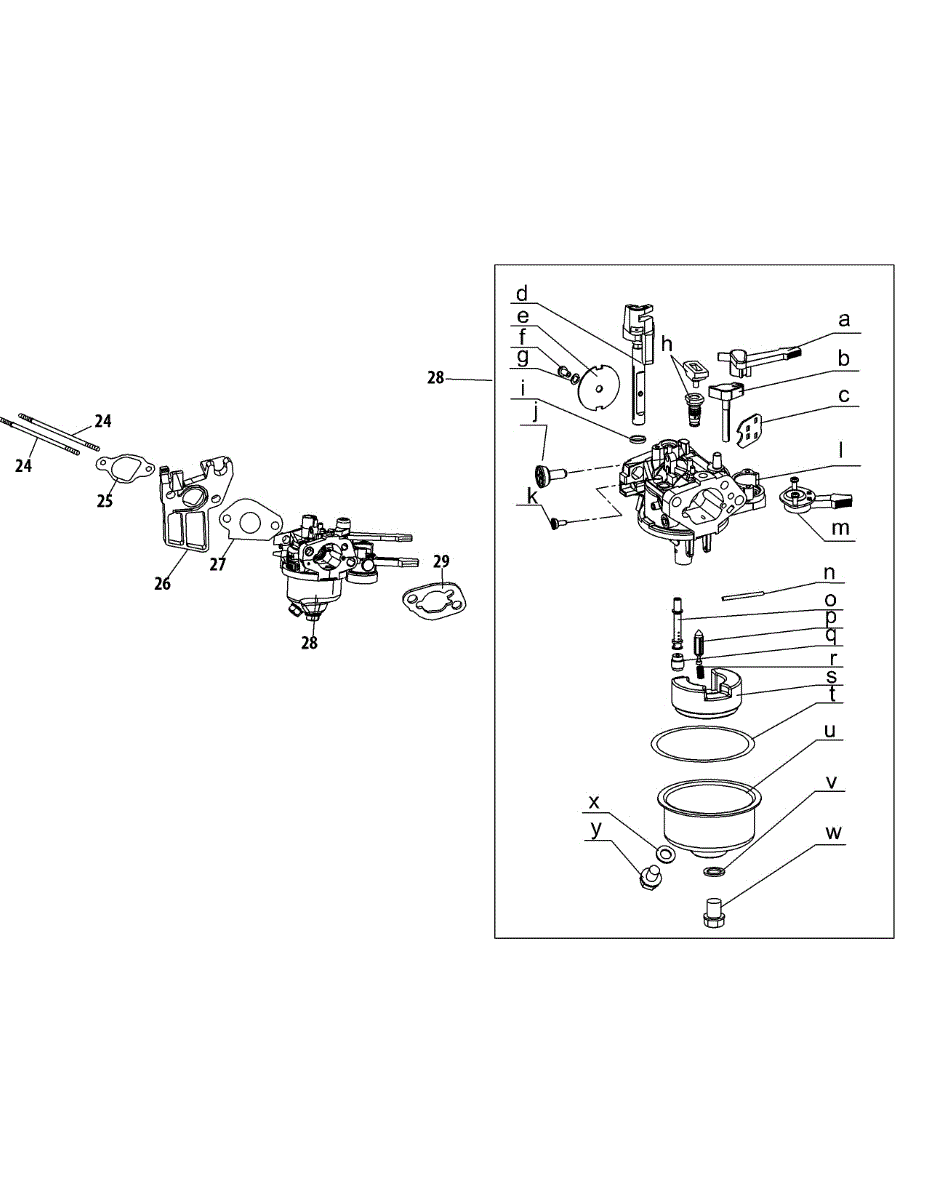 24
24
25
26
27
28
29
28
d
e
f
g
h
a
b
c
i
j
k
l
m
n
o
p
q
r
s
t
u
v
w
x
y