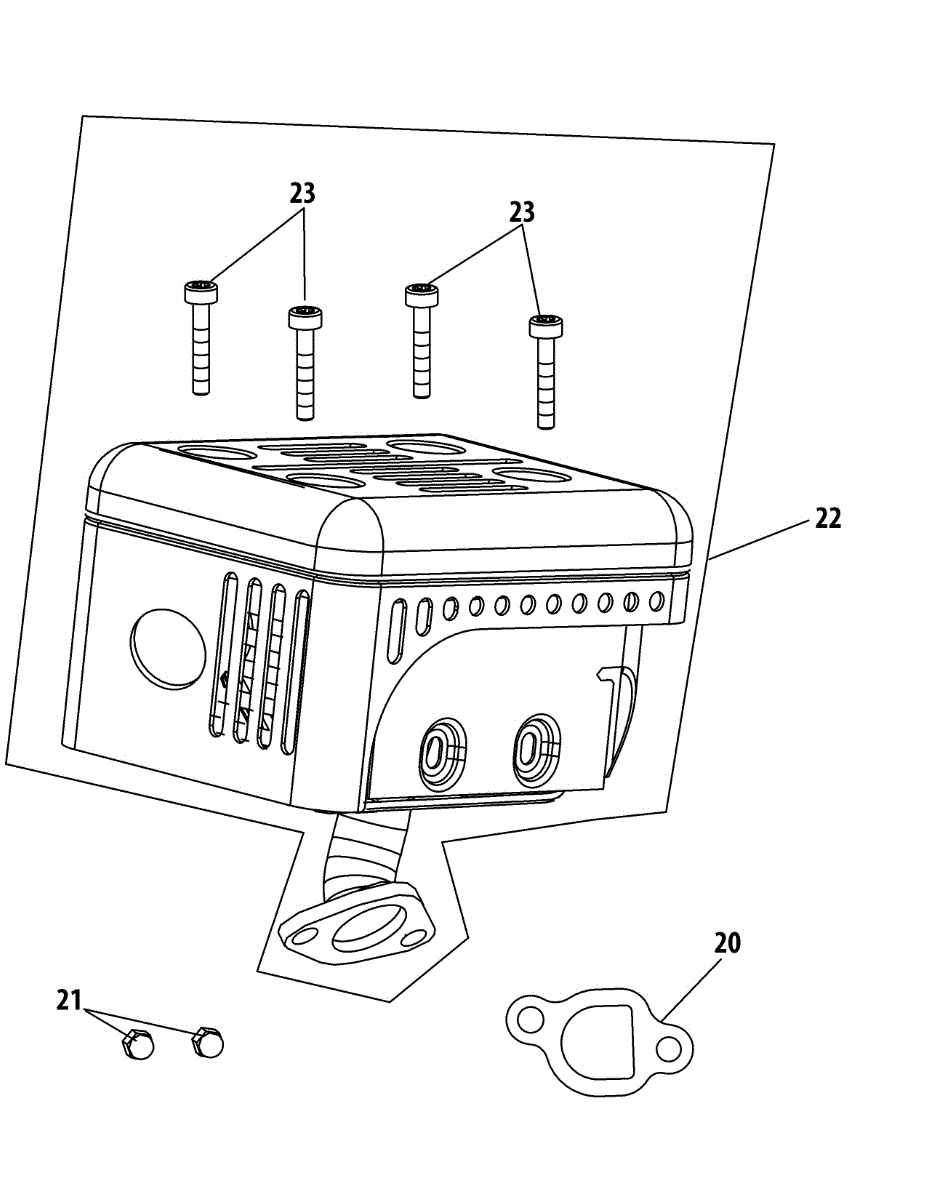 23
23
22
20
21