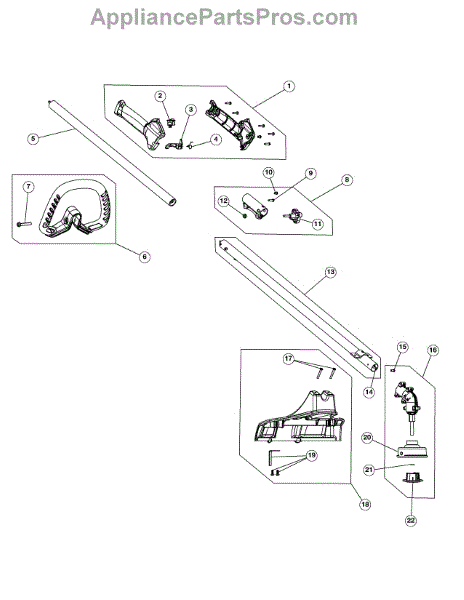 AppliancePartsPros.com

1
2
3
4
5
6
7
8
9
10
11
12
13
14
15
16
17
18
19
20
21
22