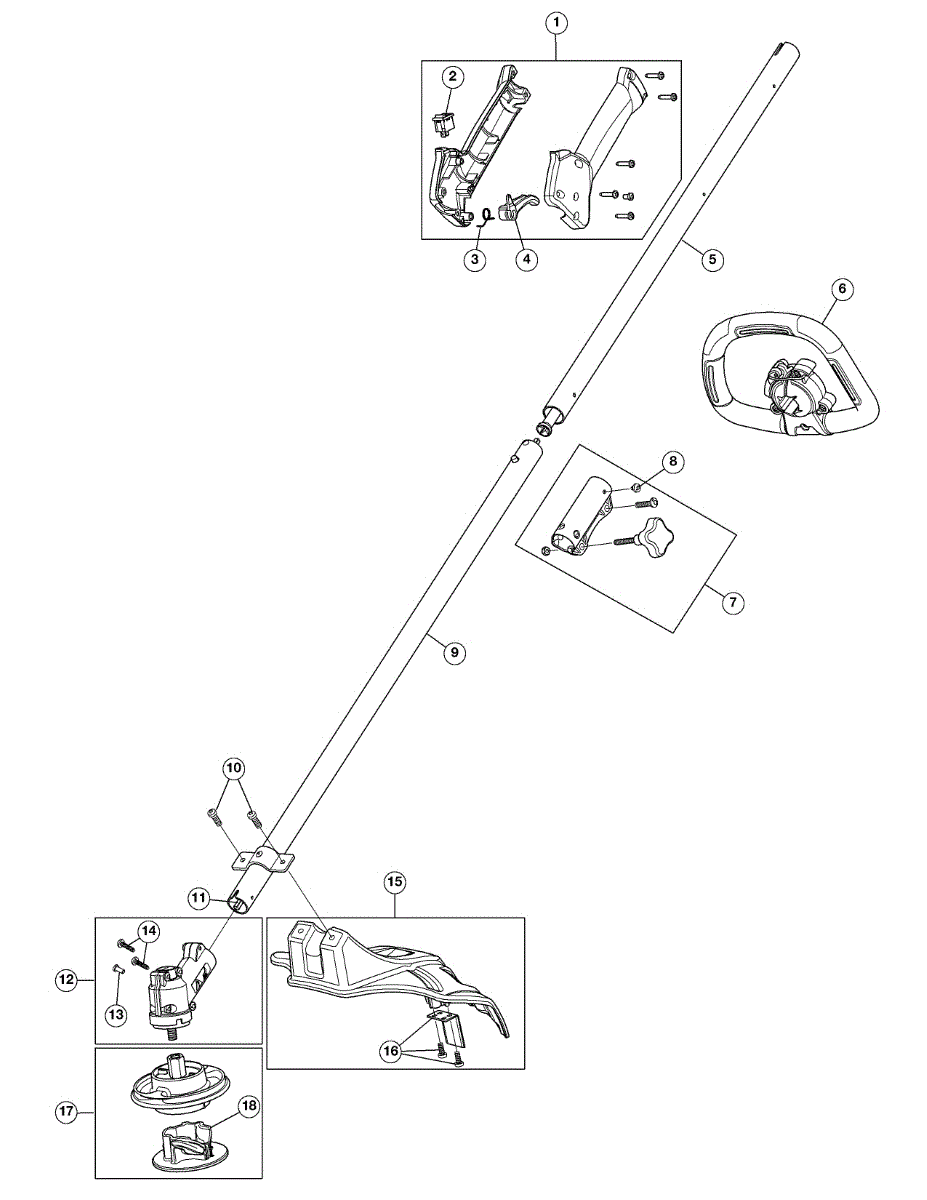 1
2
3
4
5
6
8
7
9
10
11
15
14
12
13
16
17
18