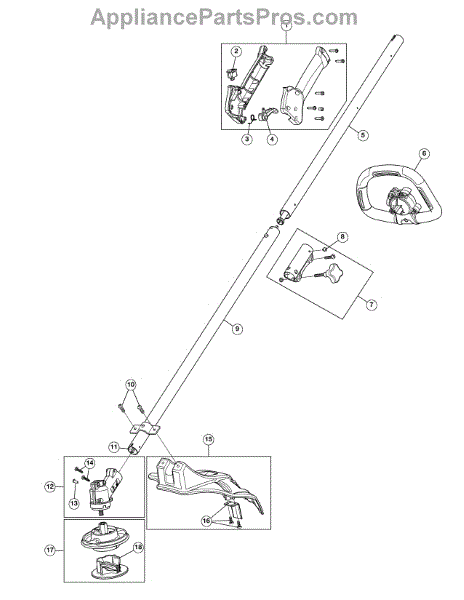 AppliancePartsPros.com

1
2
3
4
5
6
8
7
9
10
11
15
14
12
13
16
17
18