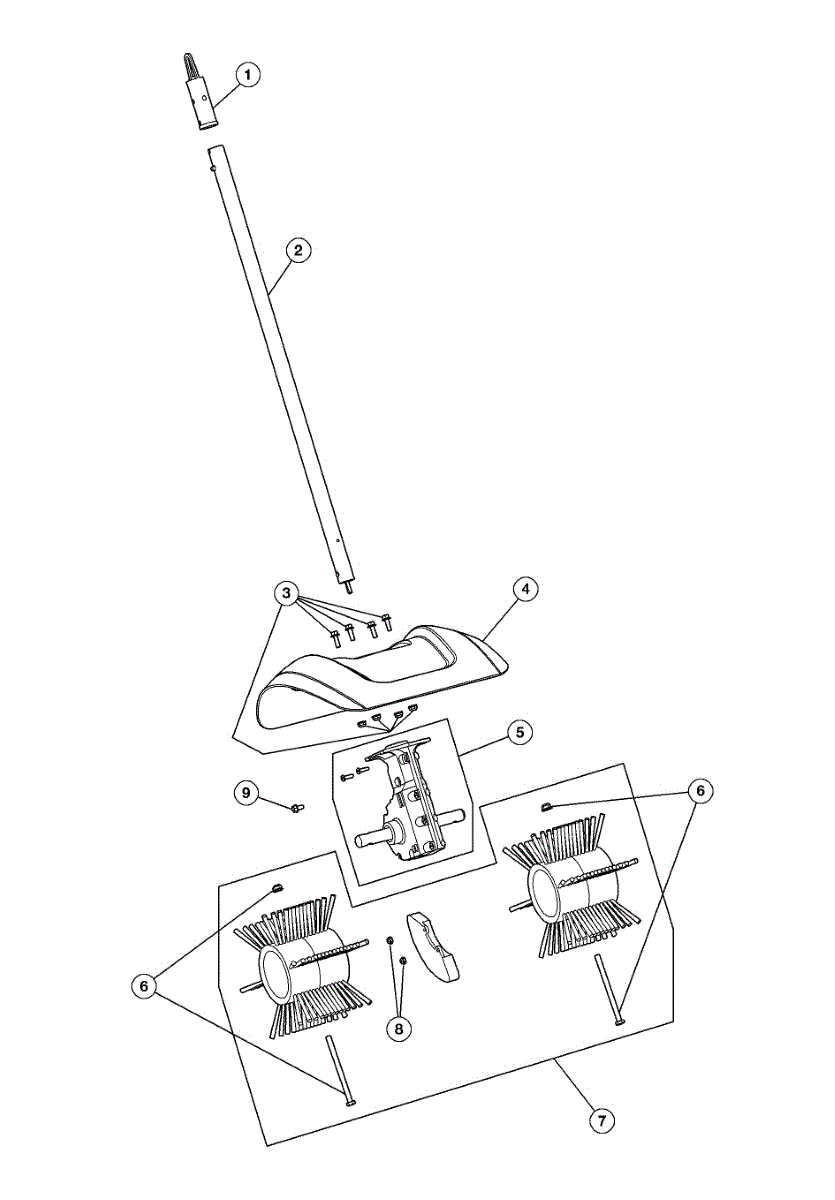 1
2
3
4
5
9
6
6
8
7