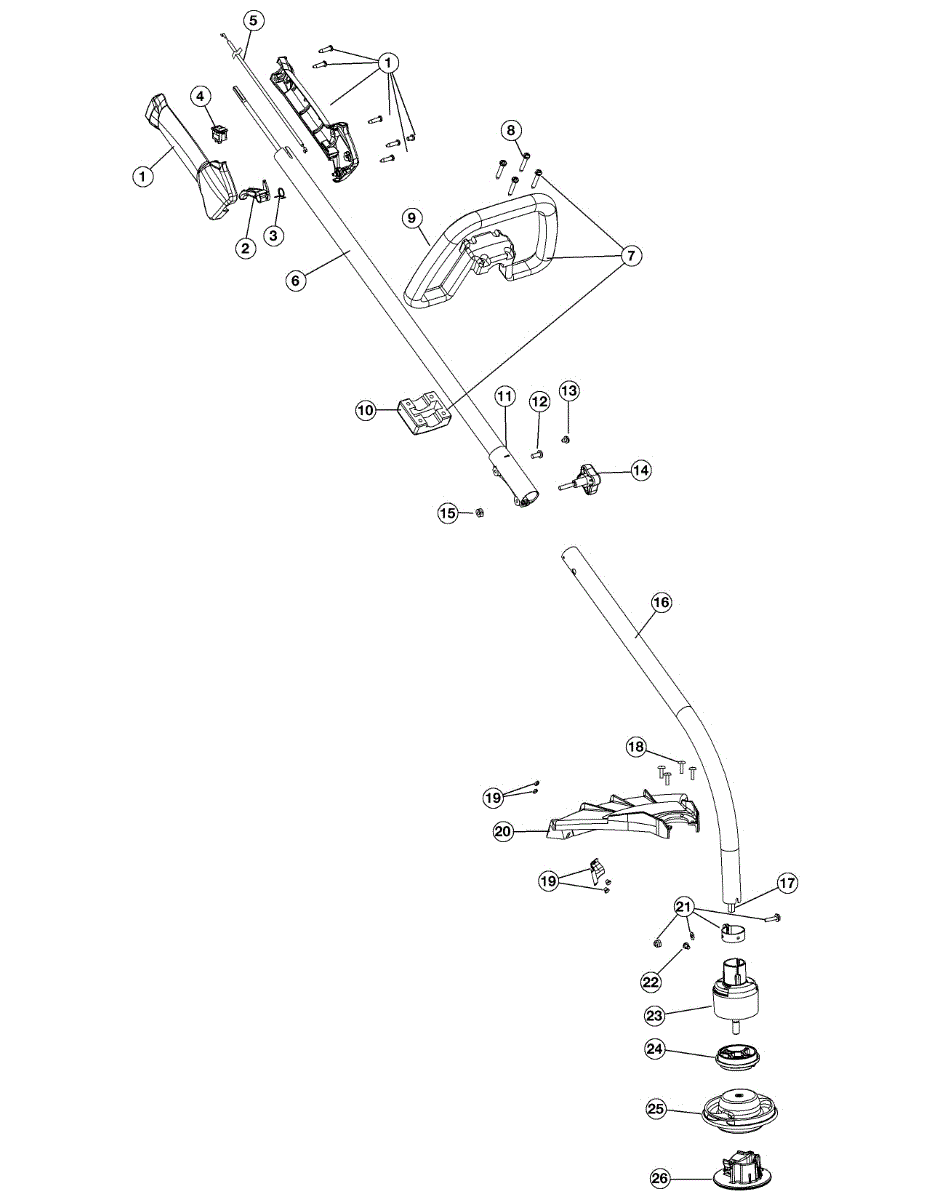 5
1
4
1
8
2
3
9
7
6
10
11
12
13
14
15
16
18
19
20
19
17
21
22
23
24
25
26