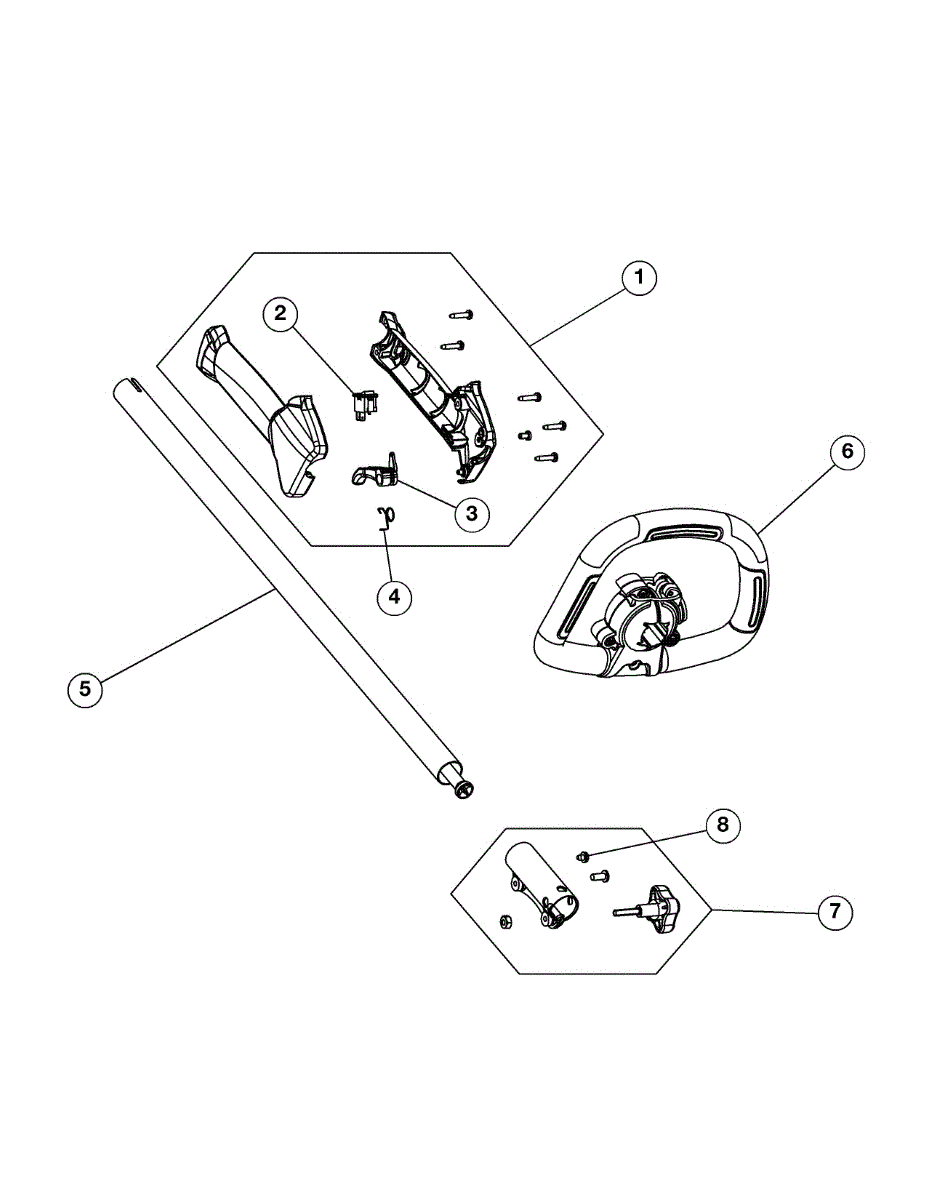 1
2
3
4
5
6
8
7