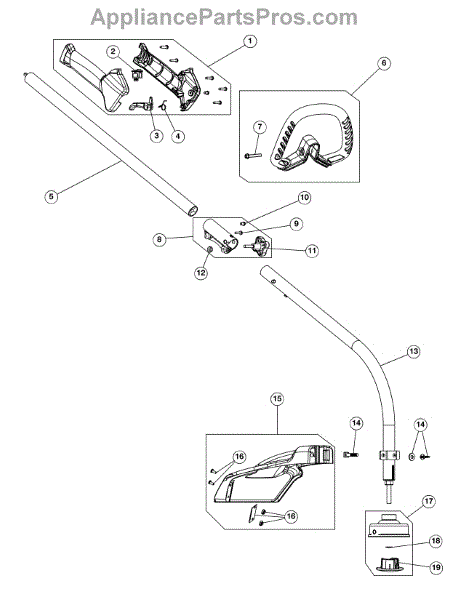 AppliancePartsPros.com

1
2
3
4
5
6
7
8
9
10
11
12
13
14
14
15
16
16
17
18
19