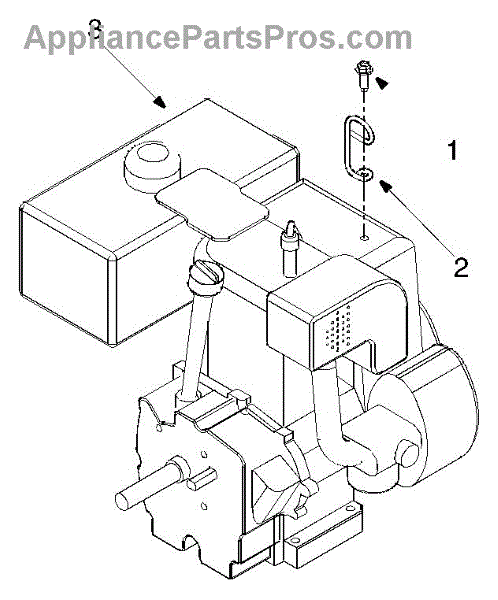 AppliancePartsPros.com
3
1
2