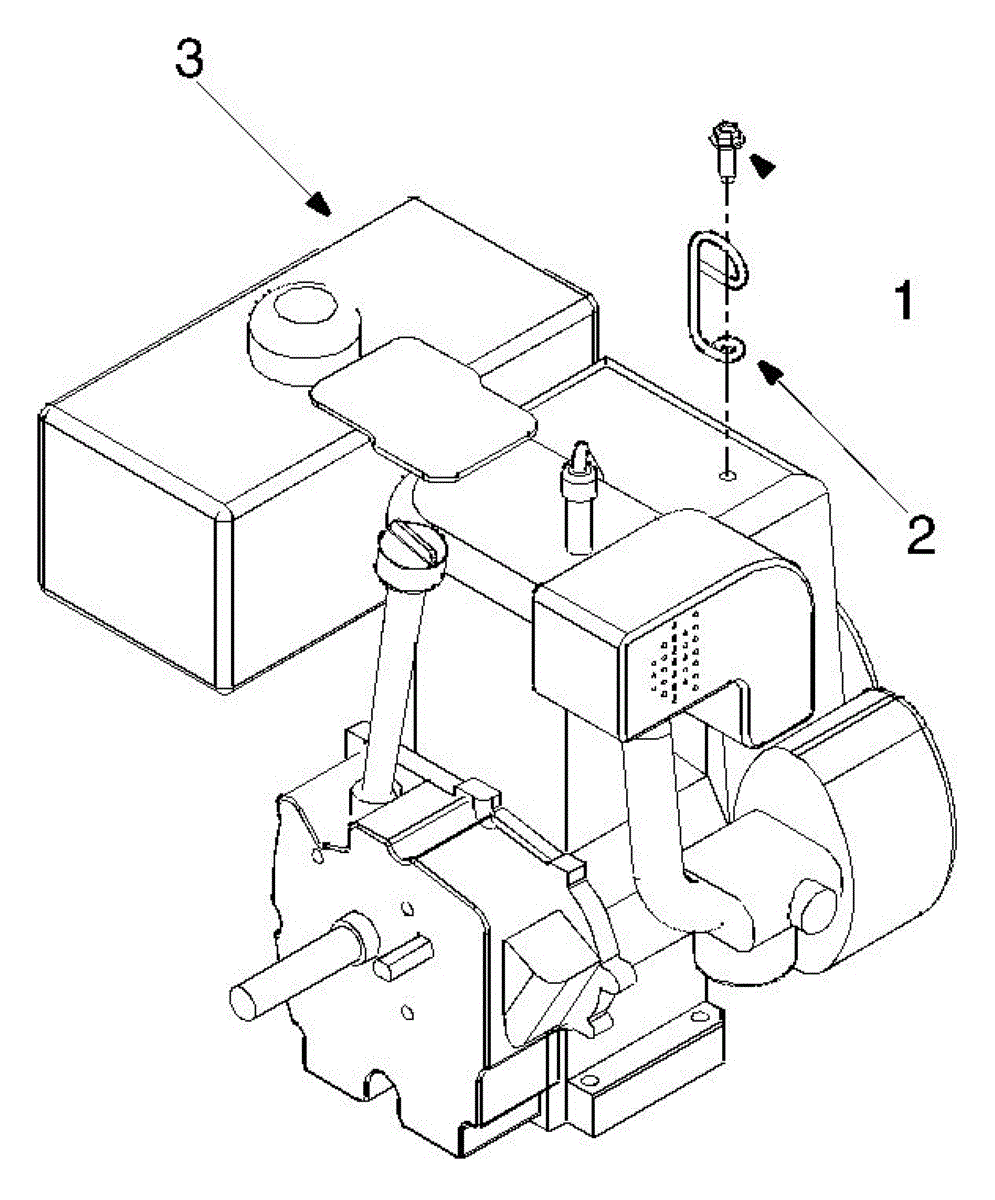 3

1

2