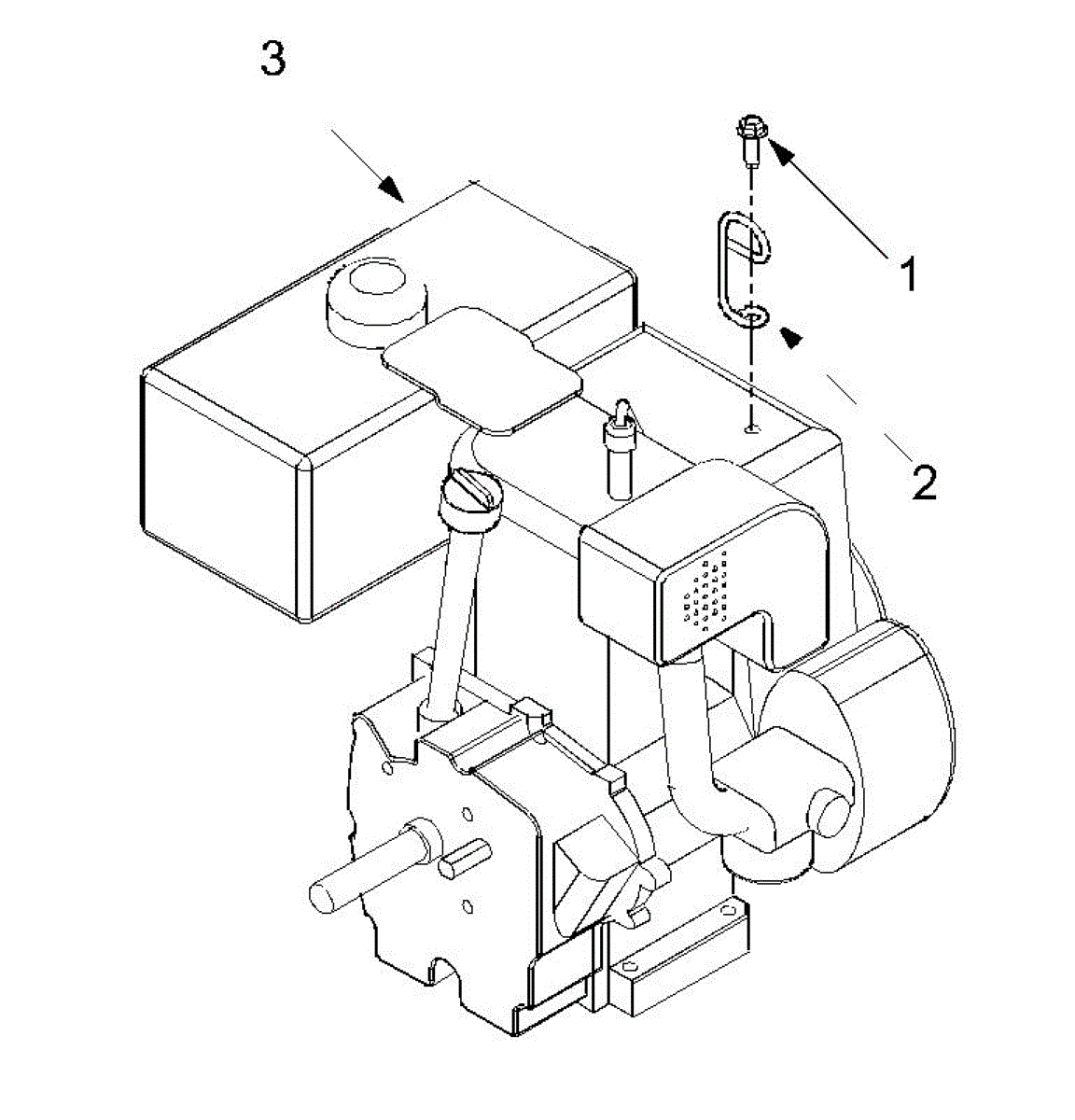 3
1
2